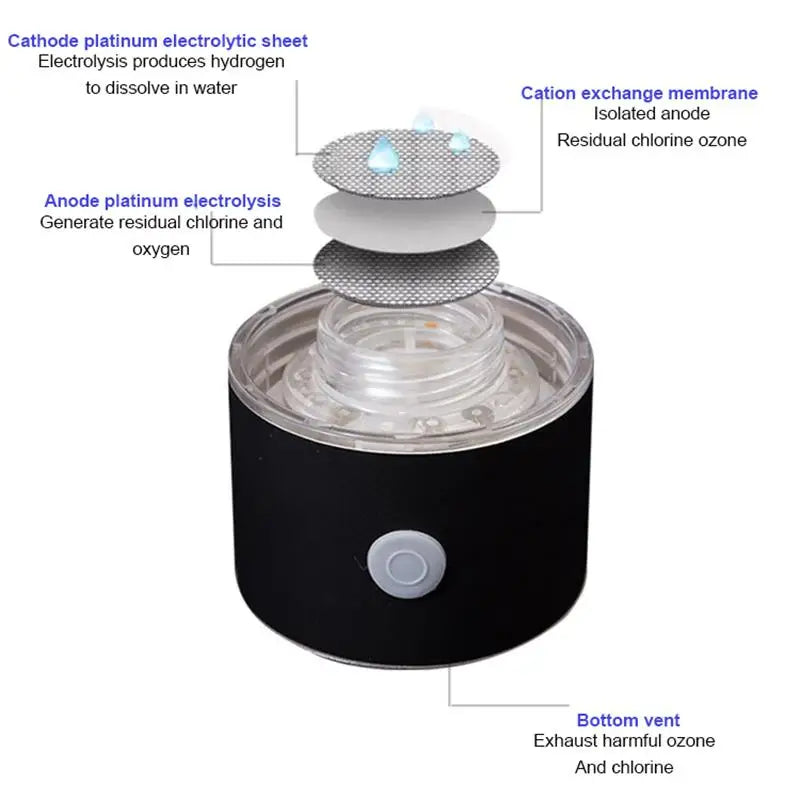 Cathode platinum electrolytic sheet
Electrolysis produces hydrogen
to dissolve in water

Cation exchange membrane
Isolated anode
Residual chlorine ozone

Anode platinum electrolysis
Generate residual chlorine and
oxygen

Bottom vent
Exhaust harmful ozone
And chlorine