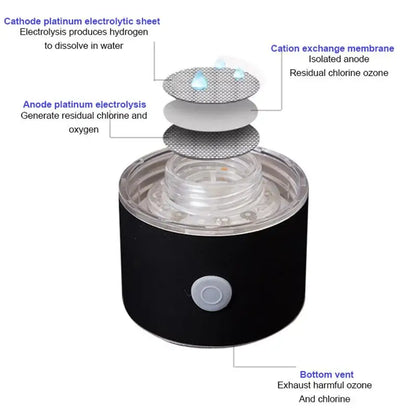 Cathode platinum electrolytic sheet
Electrolysis produces hydrogen
to dissolve in water

Cation exchange membrane
Isolated anode
Residual chlorine ozone

Anode platinum electrolysis
Generate residual chlorine and
oxygen

Bottom vent
Exhaust harmful ozone
And chlorine